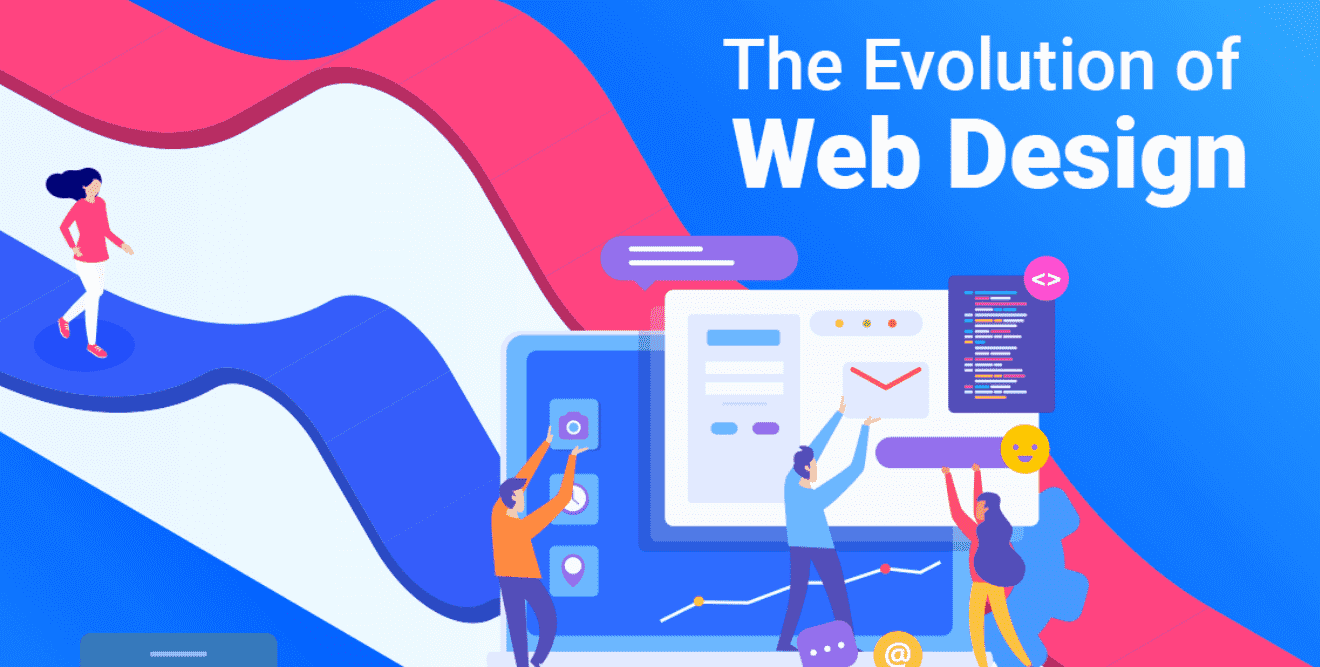 The Evolution of
Web Design

<>

@